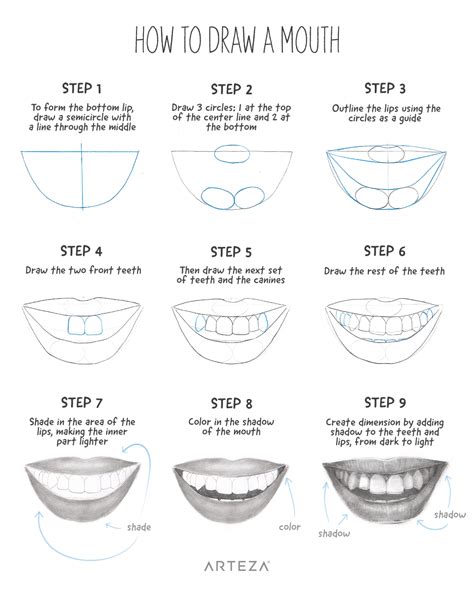 HOW TO DRAW A MOUTH

STEP 1

To form the bottom lip, draw a semicircle with a line through the middle

STEP 2

Draw 3 circles: 1 at the top of the center line and 2 at the bottom

STEP 3

Outline the lips using the circles as a guide

STEP 4

Draw the two front teeth

STEP 5

Then draw the next set of teeth and the canines

STEP 6

Draw the rest of the teeth

STEP 7

Shade in the area of the lips, making the inner part lighter

shade

STEP 8

Color in the shadow of the mouth

color

STEP 9

Create dimension by adding shadow to the teeth and lips, from dark to light

shadow

shadow

ARTEZA