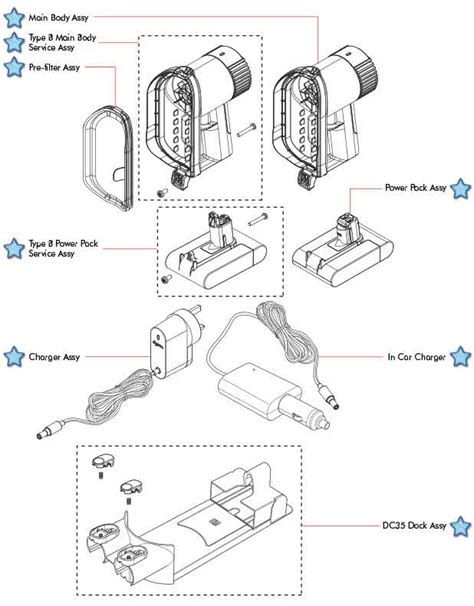 Main Body Assy

Type B Main Body Service Assy

Pre-filter Assy

Power Pack Assy

Type B Power Pack Service Assy

Charger Assy

In Car Charger

DC35 Dock Assy