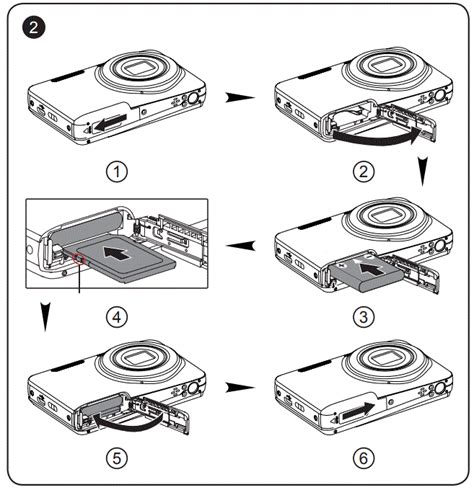 2

①

②

④

③

⑤

⑥