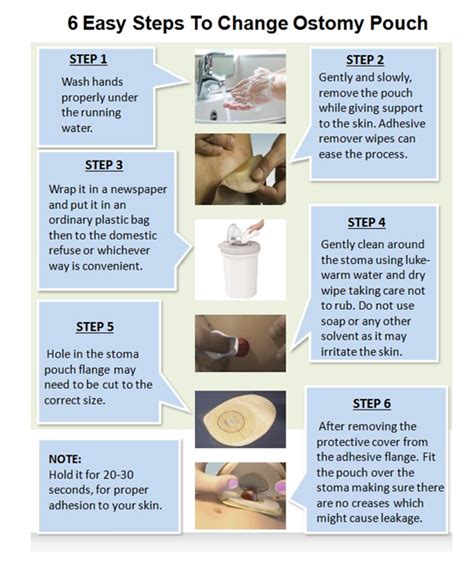 6 Easy Steps To Change Ostomy Pouch

STEP 1

Wash hands properly under the running water.

STEP 2

Gently and slowly, remove the pouch while giving support to the skin. Adhesive remover wipes can ease the process.

STEP 3

Wrap it in a newspaper and put it in an ordinary plastic bag then to the domestic refuse or whichever way is convenient.

STEP 4

Gently clean around the stoma using lukewarm water and dry wipe taking care not to rub. Do not use soap or any other solvent as it may irritate the skin.

STEP 5

Hole in the stoma pouch flange may need to be cut to the correct size.

STEP 6

After removing the protective cover from the adhesive flange. Fit the pouch over the stoma making sure there are no creases which might cause leakage.

NOTE:
Hold it for 20-30 seconds, for proper adhesion to your skin.