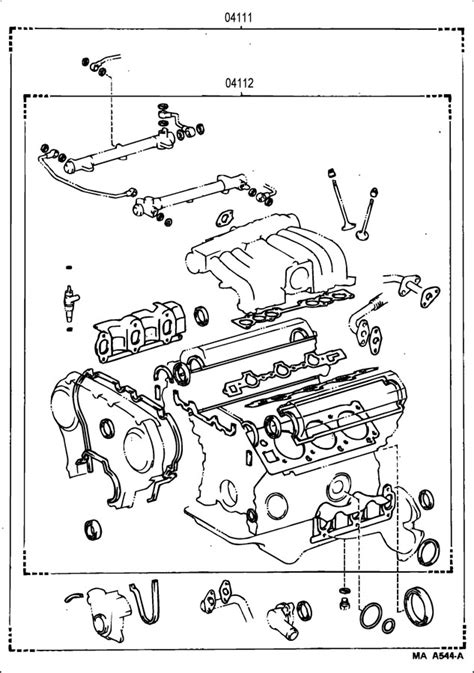 04111

04112

MA A544-A