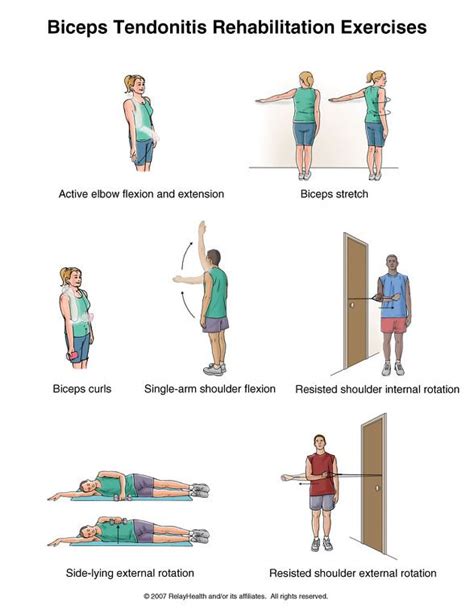 Biceps Tendonitis Rehabilitation Exercises

Active elbow flexion and extension

Biceps stretch

Biceps curls

Single-arm shoulder flexion

Resisted shoulder internal rotation

Side-lying external rotation

Resisted shoulder external rotation

© 2007 RelayHealth and/or its affiliates. All rights reserved.