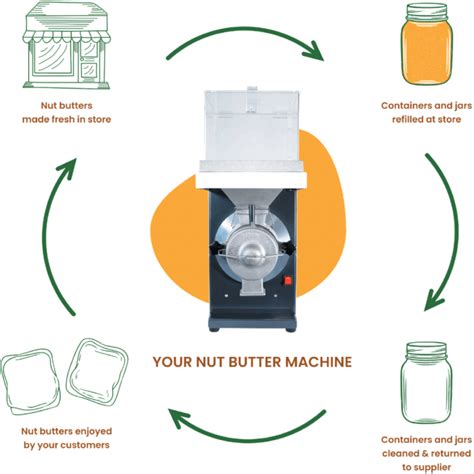 Nut butters made fresh in store

Containers and jars refilled at store

YOUR NUT BUTTER MACHINE

Nut butters enjoyed by your customers

Containers and jars cleaned & returned to supplier