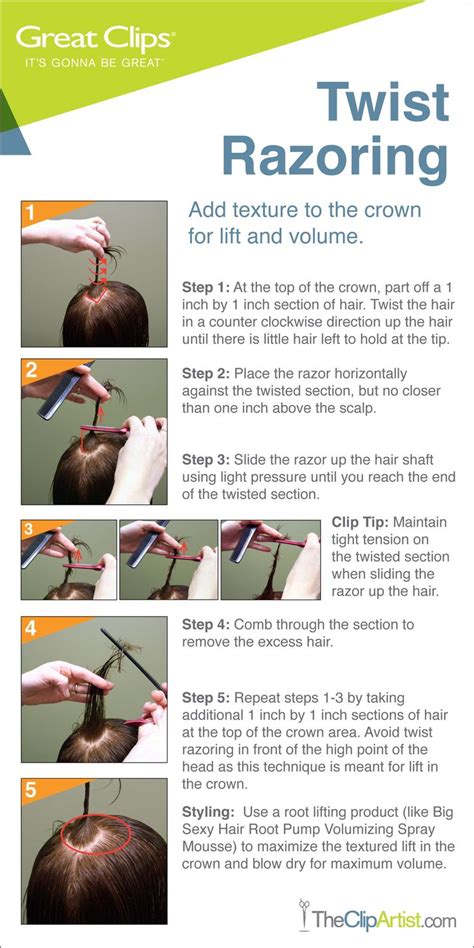 Great Clips®
IT'S GONNA BE GREAT®

Twist Razoring

Add texture to the crown for lift and volume.

1

Step 1: At the top of the crown, part off a 1 inch by 1 inch section of hair. Twist the hair in a counter clockwise direction up the hair until there is little hair left to hold at the tip.

2

Step 2: Place the razor horizontally against the twisted section, but no closer than one inch above the scalp.

Step 3: Slide the razor up the hair shaft using light pressure until you reach the end of the twisted section.

3

Clip Tip: Maintain tight tension on the twisted section when sliding the razor up the hair.

4

Step 4: Comb through the section to remove the excess hair.

Step 5: Repeat steps 1-3 by taking additional 1 inch by 1 inch sections of hair at the top of the crown area. Avoid twist razoring in front of the high point of the head as this technique is meant for lift in the crown.

5

Styling: Use a root lifting product (like Big Sexy Hair Root Pump Volumizing Spray Mousse) to maximize the textured lift in the crown and blow dry for maximum volume.

TheClipArtist.com