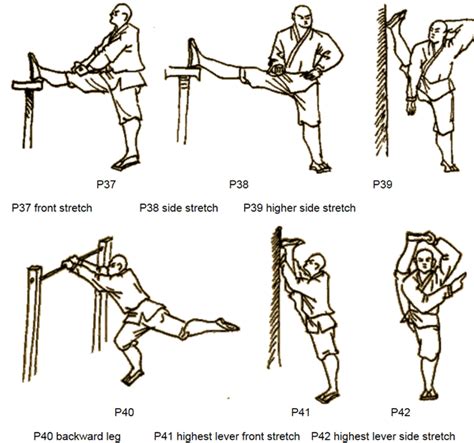 P37

P38

P39

P37 front stretch

P38 side stretch

P39 higher side stretch

P40

P41

P42

P40 backward leg

P41 highest lever front stretch

P42 highest lever side stretch