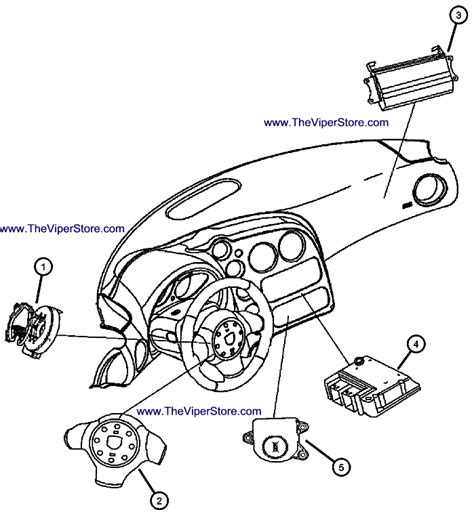 3

www.TheViperStore.com

www.TheViperStore.com

1

4

www.TheViperStore.com

5

2