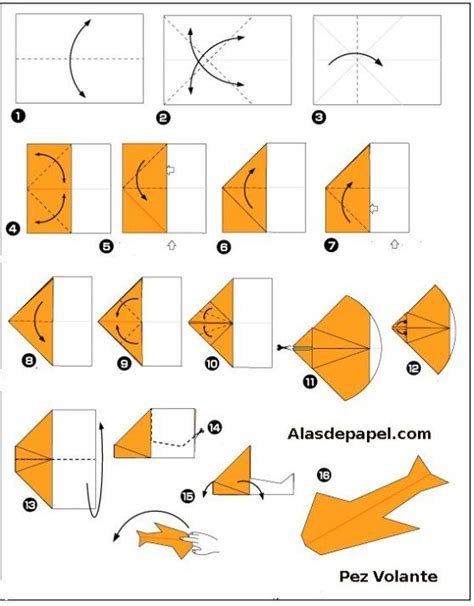 1
2
3
4
5
6
7
8
9
10
11
12
13
14
Alasdepapel.com
15
16
Pez Volante