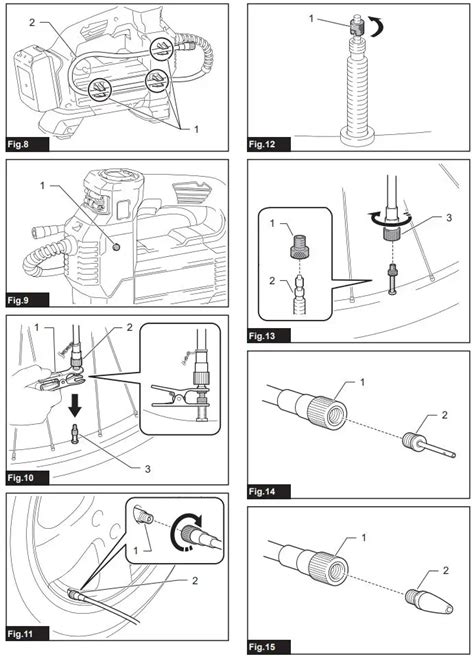 2
1
Fig.8

1
Fig.9

1
2
3
Fig.10

1
2
Fig.11

1
Fig.12

1
2
3
Fig.13

1
2
Fig.14

1
2
Fig.15