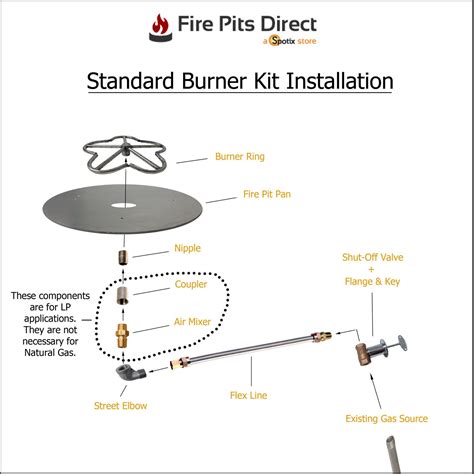 Fire Pits Direct
a Spotix store

Standard Burner Kit Installation

Burner Ring

Fire Pit Pan

Nipple

Coupler

Air Mixer

These components are for LP applications. They are not necessary for Natural Gas.

Shut-Off Valve
+
Flange & Key

Street Elbow

Flex Line

Existing Gas Source