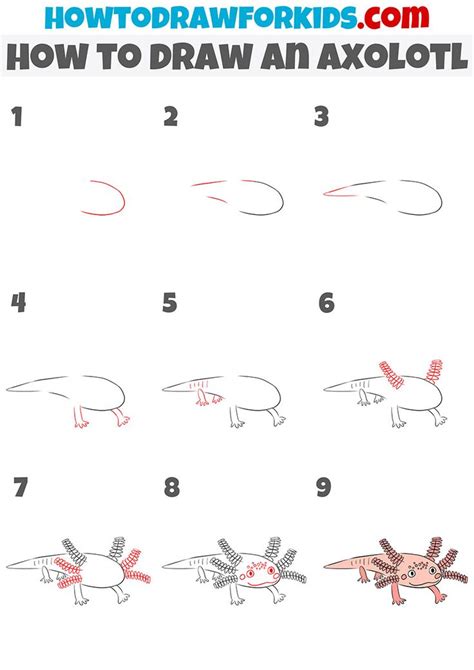 HOWTODRAWFORKIDS.com
HOW TO DRAW AN AXOLOTL

1

2

3

4

5

6

7

8

9