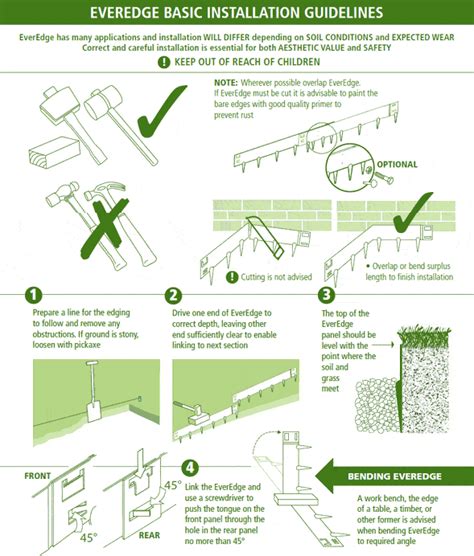 EVEREDGE BASIC INSTALLATION GUIDELINES

EverEdge has many applications and installation WILL DIFFER depending on SOIL CONDITIONS and EXPECTED WEAR
Correct and careful installation is essential for both AESTHETIC VALUE and SAFETY

! KEEP OUT OF REACH OF CHILDREN

NOTE: Wherever possible overlap EverEdge. If EverEdge must be cut it is advisable to paint the bare edges with good quality primer to prevent rust

OPTIONAL

! Cutting is not advised

• Overlap or bend surplus length to finish installation

1 Prepare a line for the edging to follow and remove any obstructions. If ground is stony, loosen with pickaxe

2 Drive one end of EverEdge to correct depth, leaving other end sufficiently clear to enable linking to next section

3 The top of the EverEdge panel should be level with the point where the soil and grass meet

FRONT

45°

45°

REAR

4 Link the EverEdge and use a screwdriver to push the tongue on the front panel through the hole in the rear panel no more than 45°

BENDING EVEREDGE

A work bench, the edge of a table, a timber, or other former is advised when bending EverEdge to required angle