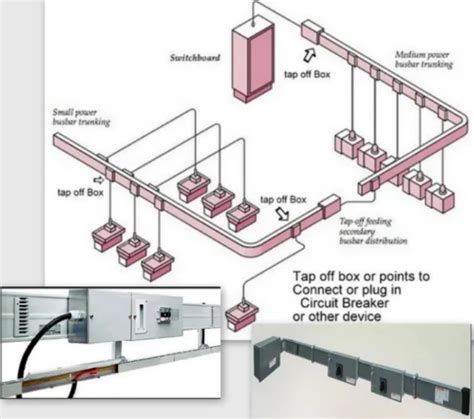 Switchboard

tap off Box

Medium power busbar trunking

Small power busbar trunking

tap off Box

tap off Box

Tap-off feeding secondary busbar distribution

Tap off box or points to Connect or plug in Circuit Breaker or other device