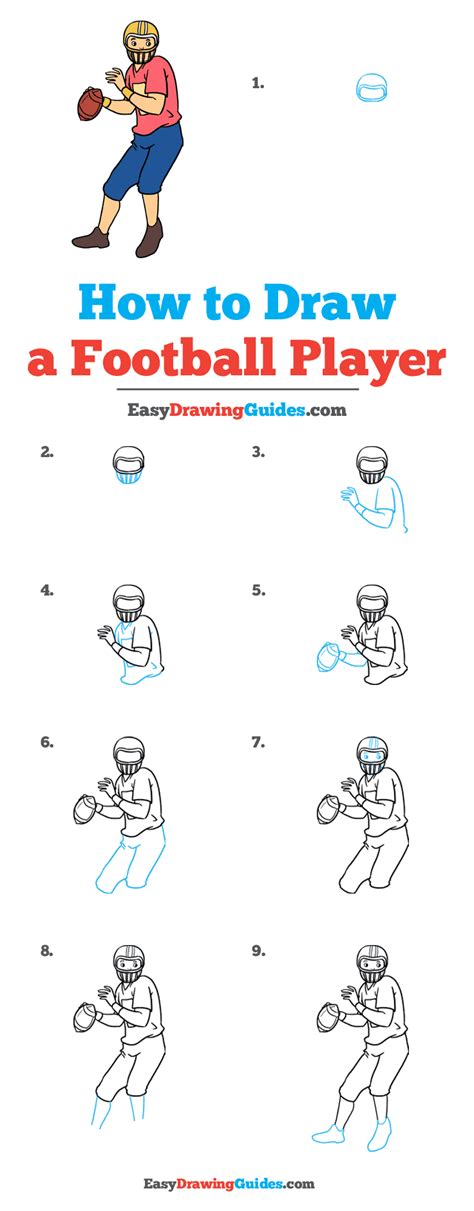 1.

How to Draw
a Football Player

EasyDrawingGuides.com

2.

3.

4.

5.

6.

7.

8.

9.

EasyDrawingGuides.com