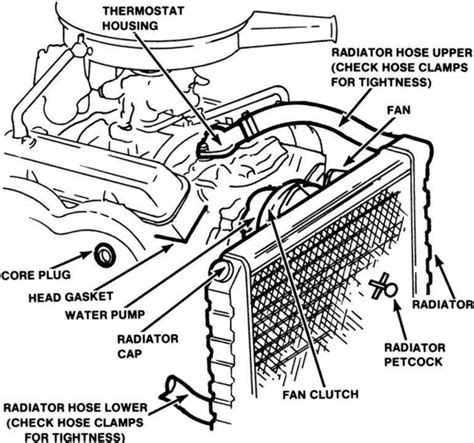 THERMOSTAT HOUSING

RADIATOR HOSE UPPER (CHECK HOSE CLAMPS FOR TIGHTNESS)

FAN

CORE PLUG

HEAD GASKET

WATER PUMP

RADIATOR CAP

RADIATOR

RADIATOR PETCOCK

FAN CLUTCH

RADIATOR HOSE LOWER (CHECK HOSE CLAMPS FOR TIGHTNESS)