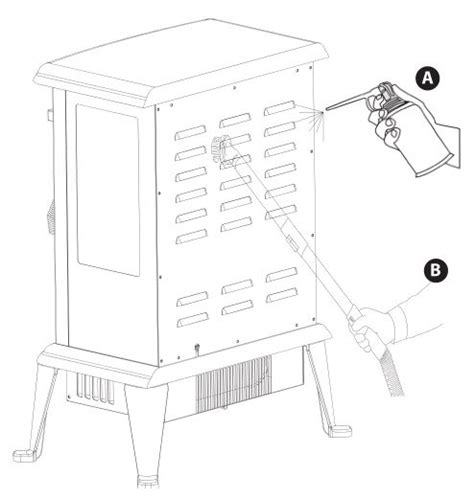 A

B