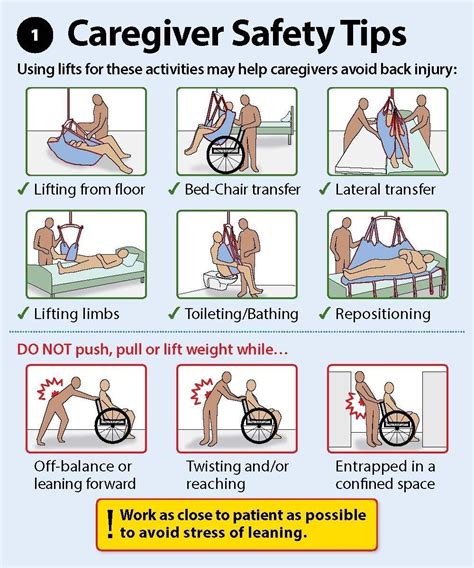 1 Caregiver Safety Tips

Using lifts for these activities may help caregivers avoid back injury:

✓ Lifting from floor

✓ Bed-Chair transfer

✓ Lateral transfer

✓ Lifting limbs

✓ Toileting/Bathing

✓ Repositioning

DO NOT push, pull or lift weight while…

Off-balance or leaning forward

Twisting and/or reaching

Entrapped in a confined space

! Work as close to patient as possible to avoid stress of leaning.