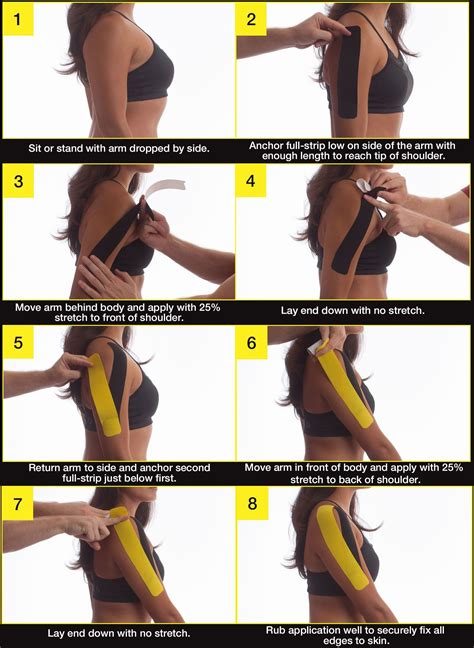 1

Sit or stand with arm dropped by side.

2

Anchor full-strip low on side of the arm with enough length to reach tip of shoulder.

3

Move arm behind body and apply with 25% stretch to front of shoulder.

4

Lay end down with no stretch.

5

Return arm to side and anchor second full-strip just below first.

6

Move arm in front of body and apply with 25% stretch to back of shoulder.

7

Lay end down with no stretch.

8

Rub application well to securely fix all edges to skin.