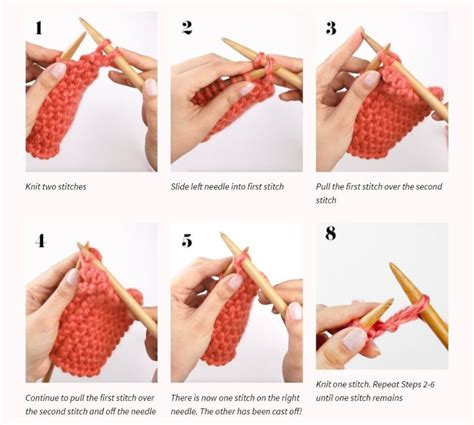 1

Knit two stitches

2

Slide left needle into first stitch

3

Pull the first stitch over the second stitch

4

Continue to pull the first stitch over the second stitch and off the needle

5

There is now one stitch on the right needle. The other has been cast off!

8

Knit one stitch. Repeat Steps 2-6 until one stitch remains