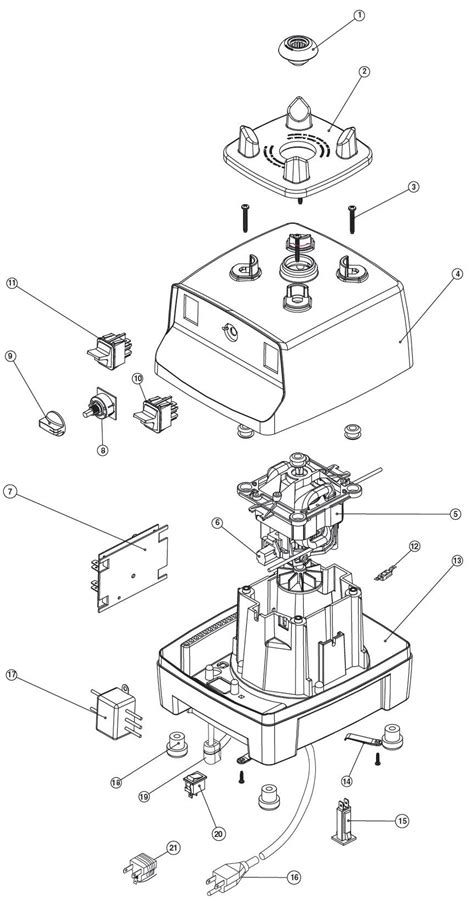 1
2
3
4
11
9
10
8
5
7
6
12
13
17
18
19
20
14
15
21
16