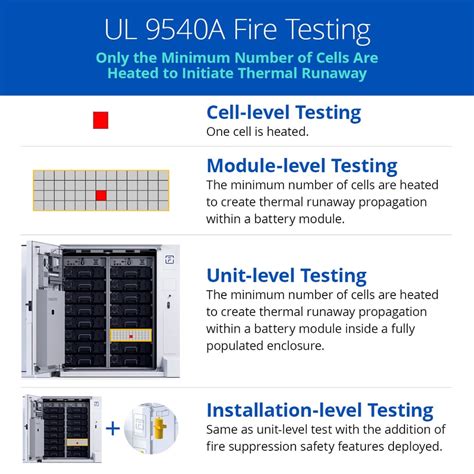 UL 9540A Fire Testing

Only the Minimum Number of Cells Are Heated to Initiate Thermal Runaway

Cell-level Testing

One cell is heated.

Module-level Testing

The minimum number of cells are heated to create thermal runaway propagation within a battery module.

Unit-level Testing

The minimum number of cells are heated to create thermal runaway propagation within a battery module inside a fully populated enclosure.

+

Installation-level Testing

Same as unit-level test with the addition of fire suppression safety features deployed.