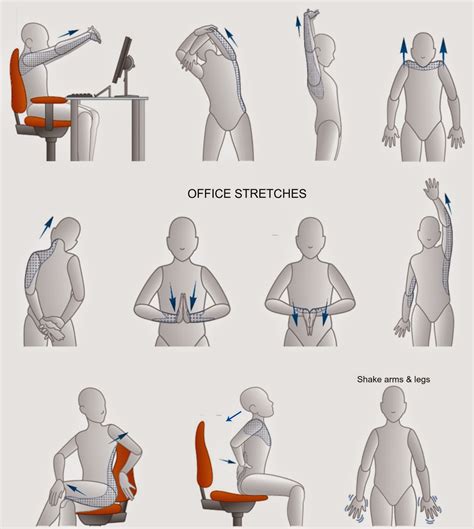 OFFICE STRETCHES

Shake arms & legs