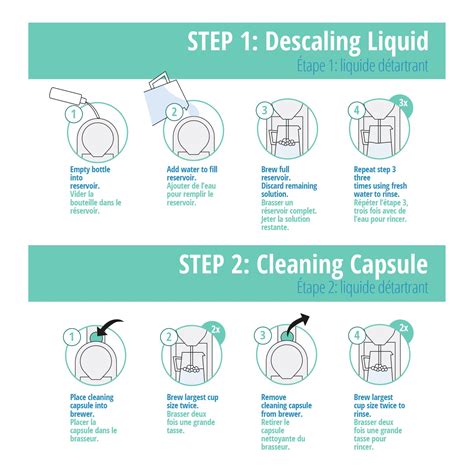 STEP 1: Descaling Liquid
Étape 1: liquide détartrant

1

Empty bottle into reservoir.
Vider la bouteille dans le réservoir.

2

Add water to fill reservoir.
Ajouter de l'eau pour remplir le reservoir.

3

Brew full reservoir. Discard remaining solution.
Brasser un réservoir complet. Jeter la solution restante.

4

3x

Repeat step 3 three times using fresh water to rinse.
Répéter l'étape 3, trois fois avec de l'eau pour rincer.

STEP 2: Cleaning Capsule
Étape 2: liquide détartrant

1

Place cleaning capsule into brewer.
Placer la capsule dans le brasseur.

2

2x

Brew largest cup size twice.
Brasser deux fois une grande tasse.

3

Remove cleaning capsule from brewer.
Retirer le capsule nettoyante du brasseur.

4

2x

Brew largest cup size twice to rinse.
Brasser deux fois une grande tasse pour rincer.