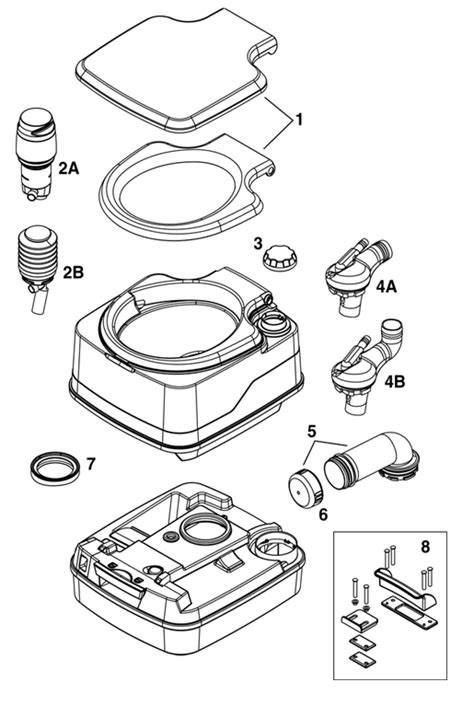 1
2A
2B
3
4A
4B
5
6
7
8