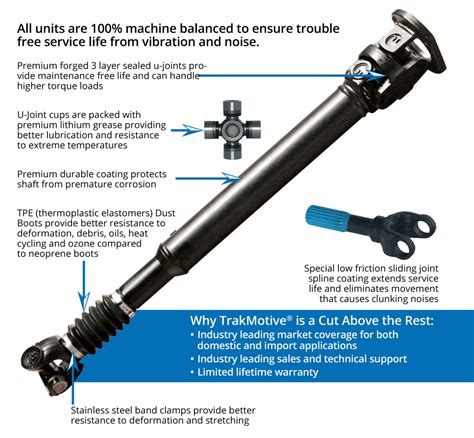 All units are 100% machine balanced to ensure trouble free service life from vibration and noise.

Premium forged 3 layer sealed u-joints provide maintenance free life and can handle higher torque loads

U-Joint cups are packed with premium lithium grease providing better lubrication and resistance to extreme temperatures

Premium durable coating protects shaft from premature corrosion

TPE (thermoplastic elastomers) Dust Boots provide better resistance to deformation, debris, oils, heat cycling and ozone compared to neoprene boots

Special low friction sliding joint spline coating extends service life and eliminates movement that causes clunking noises

Why TrakMotive® is a Cut Above the Rest:
• Industry leading market coverage for both domestic and import applications
• Industry leading sales and technical support
• Limited lifetime warranty

Stainless steel band clamps provide better resistance to deformation and stretching