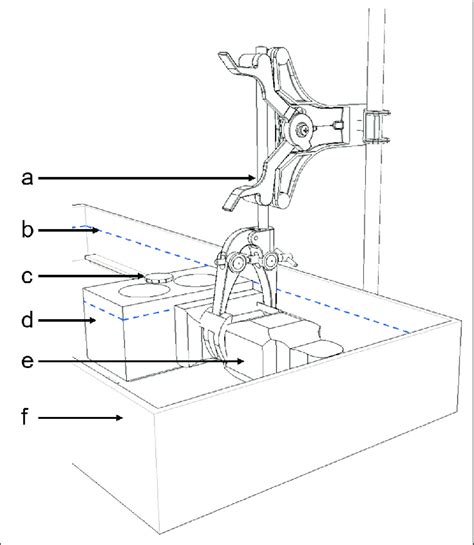 a
b
c
d
e
f