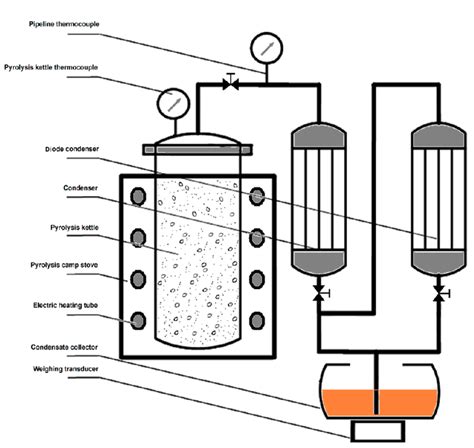 Pipeline thermocouple

Pyrolysis kettle thermocouple

Diode condenser

Condenser

Pyrolysis kettle

Pyrolysis camp stove

Electric heating tube

Condensate collector

Weighing transducer