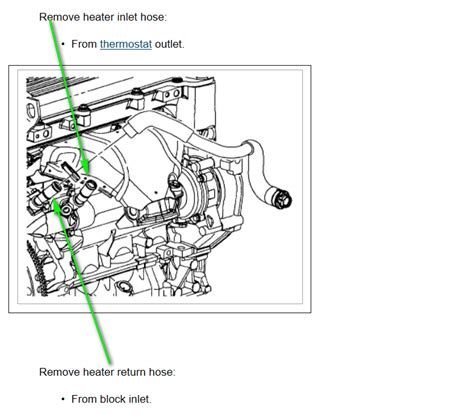 Remove heater inlet hose:

• From thermostat outlet.

Remove heater return hose:

• From block inlet.