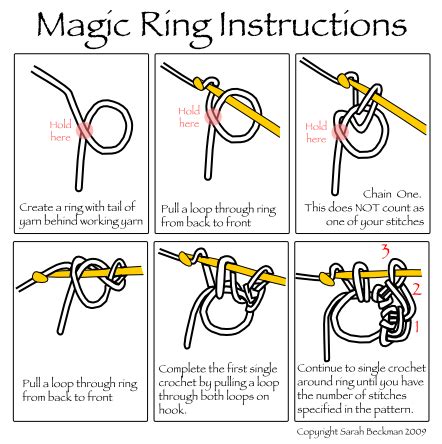 Magic Ring Instructions

Hold here

Create a ring with tail of yarn behind working yarn

Hold here

Pull a loop through ring from back to front

Hold here

Chain One. This does NOT count as one of your stitches

Pull a loop through ring from back to front

Complete the first single crochet by pulling a loop through both loops on hook.

3
2
1

Continue to single crochet around ring until you have the number of stitches specified in the pattern.

Copyright Sarah Beckman 2009