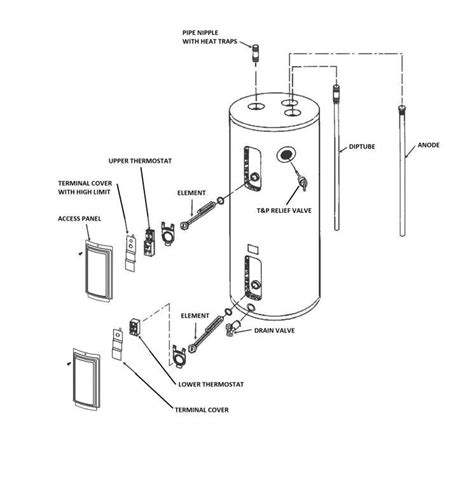 PIPE NIPPLE
WITH HEAT TRAPS

DIPTUBE

ANODE

UPPER THERMOSTAT

TERMINAL COVER
WITH HIGH LIMIT

ELEMENT

T&P RELIEF VALVE

ACCESS PANEL

ELEMENT

DRAIN VALVE

LOWER THERMOSTAT

TERMINAL COVER