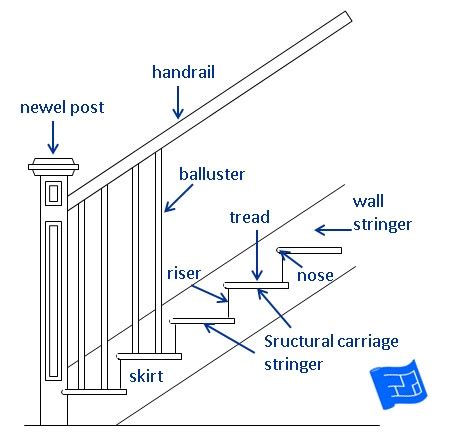 handrail

newel post

balluster

wall stringer

tread

riser

nose

Sructural carriage stringer

skirt