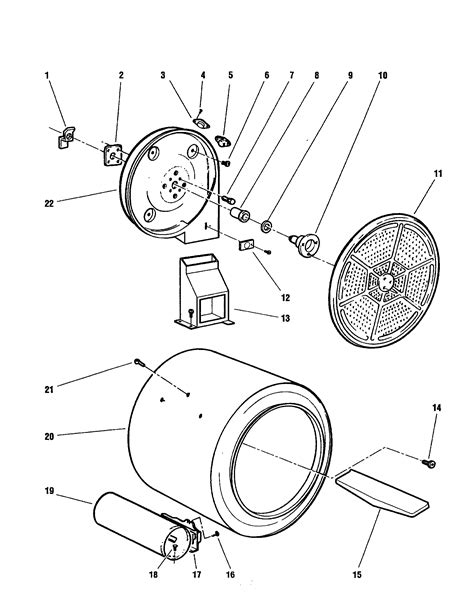 1 2 3 4 5 6 7 8 9 10

22

11

12

13

21

20

14

19

18 17 16

15