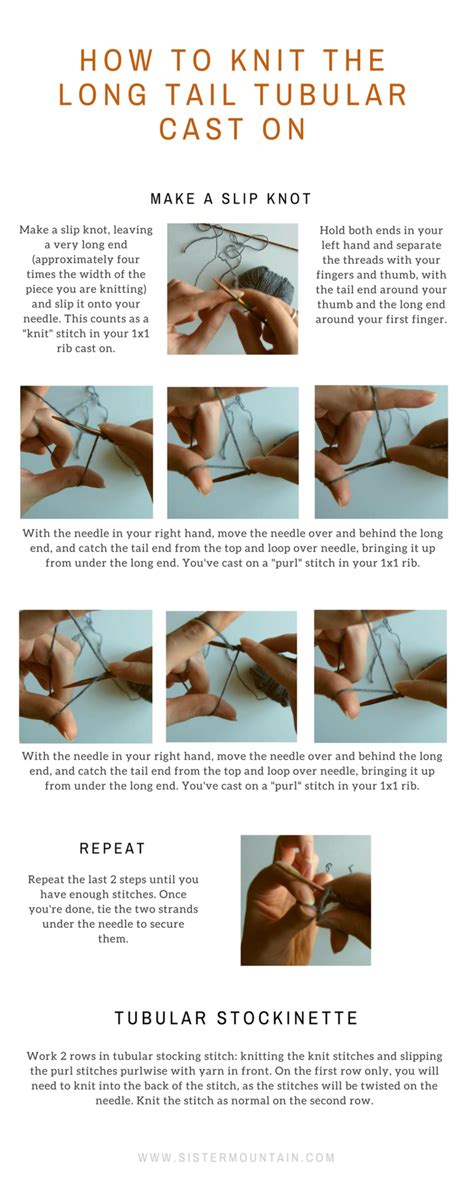 HOW TO KNIT THE LONG TAIL TUBULAR CAST ON

MAKE A SLIP KNOT

Make a slip knot, leaving a very long end (approximately four times the width of the piece you are knitting) and slip it onto your needle. This counts as a "knit" stitch in your 1x1 rib cast on.

Hold both ends in your left hand and separate the threads with your fingers and thumb, with the tail end around your thumb and the long end around your first finger.

With the needle in your right hand, move the needle over and behind the long end, and catch the tail end from the top and loop over needle, bringing it up from under the long end. You've cast on a "purl" stitch in your 1x1 rib.

With the needle in your right hand, move the needle over and behind the long end, and catch the tail end from the top and loop over needle, bringing it up from under the long end. You've cast on a "purl" stitch in your 1x1 rib.

REPEAT

Repeat the last 2 steps until you have enough stitches. Once you're done, tie the two strands under the needle to secure them.

TUBULAR STOCKINETTE

Work 2 rows in tubular stocking stitch: knitting the knit stitches and slipping the purl stitches purlwise with yarn in front. On the first row only, you will need to knit into the back of the stitch, as the stitches will be twisted on the needle. Knit the stitch as normal on the second row.

WWW.SISTERMOUNTAIN.COM