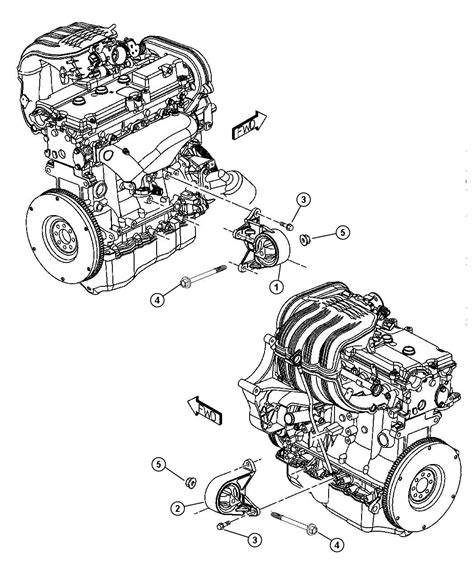 FWD
3
5
1
4
FWD
5
2
3
4