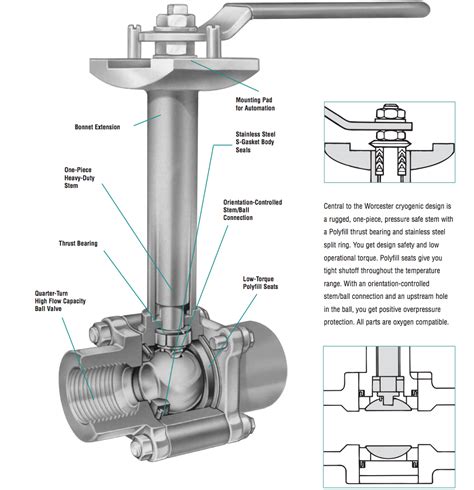 Mounting Pad for Automation

Bonnet Extension

Stainless Steel S-Gasket Body Seals

One-Piece Heavy-Duty Stem

Orientation-Controlled Stem/Ball Connection

Thrust Bearing

Low-Torque Polyfill Seats

Quarter-Turn High Flow Capacity Ball Valve

Central to the Worcester cryogenic design is a rugged, one-piece, pressure safe stem with a Polyfill thrust bearing and stainless steel split ring. You get design safety and low operational torque. Polyfill seats give you tight shutoff throughout the temperature range. With an orientation-controlled stem/ball connection and an upstream hole in the ball, you get positive overpressure protection. All parts are oxygen compatible.