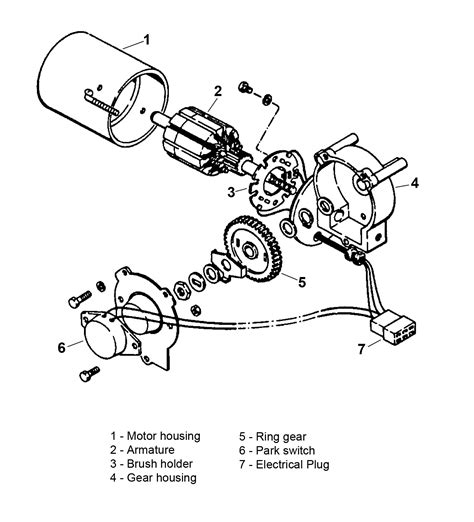 1
2
3
4
5
6
7

1 - Motor housing
2 - Armature
3 - Brush holder
4 - Gear housing

5 - Ring gear
6 - Park switch
7 - Electrical Plug