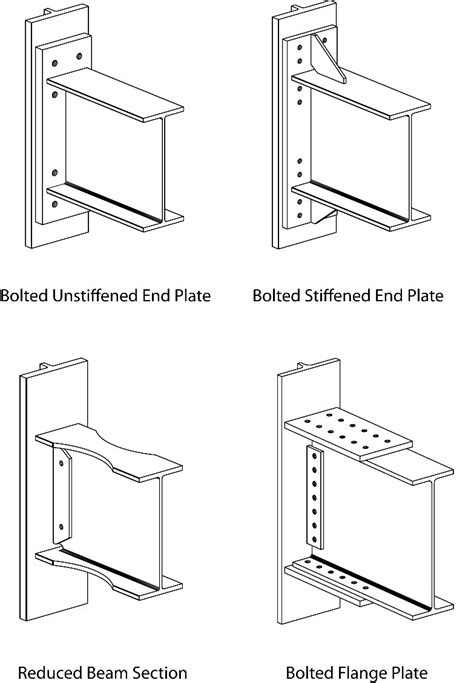 Bolted Unstiffened End Plate

Bolted Stiffened End Plate

Reduced Beam Section

Bolted Flange Plate