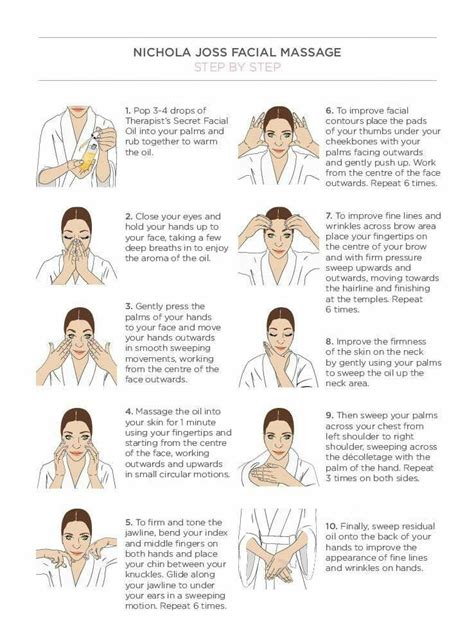 NICHOLA JOSS FACIAL MASSAGE
STEP BY STEP

1. Pop 3-4 drops of Therapist's Secret Facial Oil into your palms and rub together to warm the oil.

2. Close your eyes and hold your hands up to your face, taking a few deep breaths in to enjoy the aroma of the oil.

3. Gently press the palms of your hands to your face and move your hands outwards in smooth sweeping movements, working from the centre of the face outwards.

4. Massage the oil into your skin for 1 minute using your fingertips and starting from the centre of the face, working outwards and upwards in small circular motions.

5. To firm and tone the jawline, bend your index and middle fingers on both hands and place your chin between your knuckles. Glide along your jawline to under your ears in a sweeping motion. Repeat 6 times.

6. To improve facial contours place the pads of your thumbs under your cheekbones with your palms facing outwards and gently push up. Work from the centre of the face outwards. Repeat 6 times.

7. To improve fine lines and wrinkles across brow area place your fingertips on the centre of your brow and with firm pressure sweep upwards and outwards, moving towards the hairline and finishing at the temples. Repeat 6 times.

8. Improve the firmness of the skin on the neck by gently using your palms to sweep the oil up the neck area.

9. Then sweep your palms across your chest from left shoulder to right shoulder, sweeping across the décolletage with the palm of the hand. Repeat 3 times on both sides.

10. Finally, sweep residual oil onto the back of your hands to improve the appearance of fine lines and wrinkles on hands.