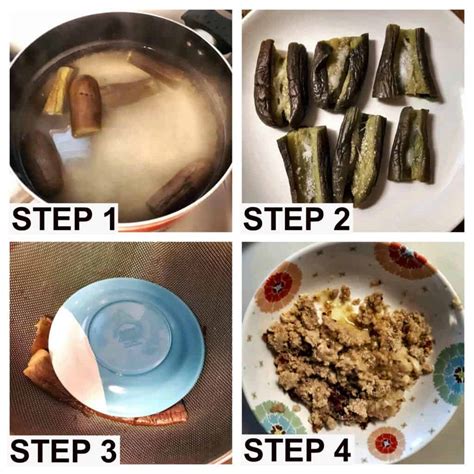 STEP 1

STEP 2

STEP 3

STEP 4