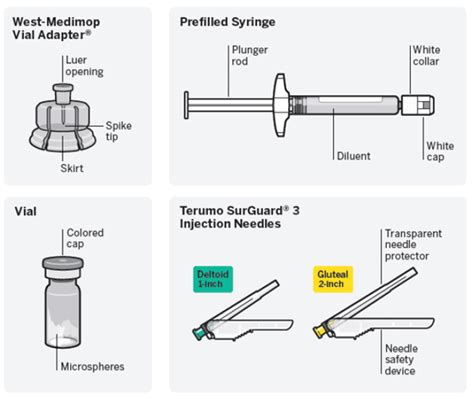 West-Medimop Vial Adapter®

Luer opening

Spike tip

Skirt

Prefilled Syringe

Plunger rod

White collar

Diluent

White cap

Vial

Colored cap

Microspheres

Terumo SurGuard® 3 Injection Needles

Deltoid 1-inch

Gluteal 2-inch

Transparent needle protector

Needle safety device