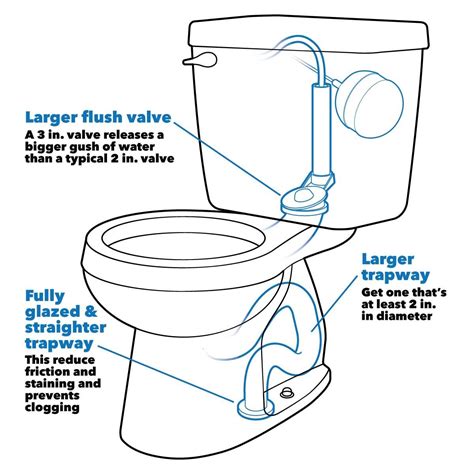 Larger flush valve
A 3 in. valve releases a bigger gush of water than a typical 2 in. valve

Larger trapway
Get one that's at least 2 in. in diameter

Fully glazed & straighter trapway
This reduce friction and staining and prevents clogging