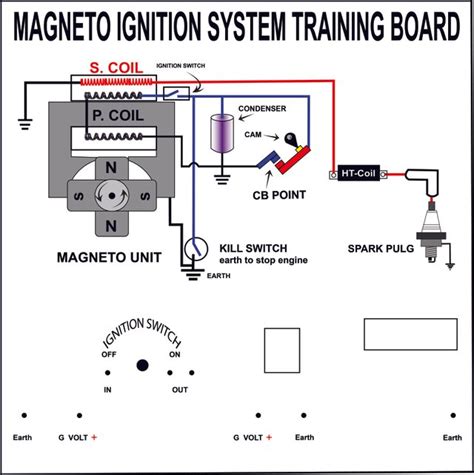 MAGNETO IGNITION SYSTEM TRAINING BOARD

S. COIL
IGNITION SWITCH
P. COIL
CONDENSER
CAM
N
S
S
N
CB POINT
HT-Coil
MAGNETO UNIT
KILL SWITCH
earth to stop engine
EARTH
SPARK PULG

IGNITION SWITCH
OFF
ON
IN
OUT

Earth
G VOLT +
G VOLT +
Earth
Earth