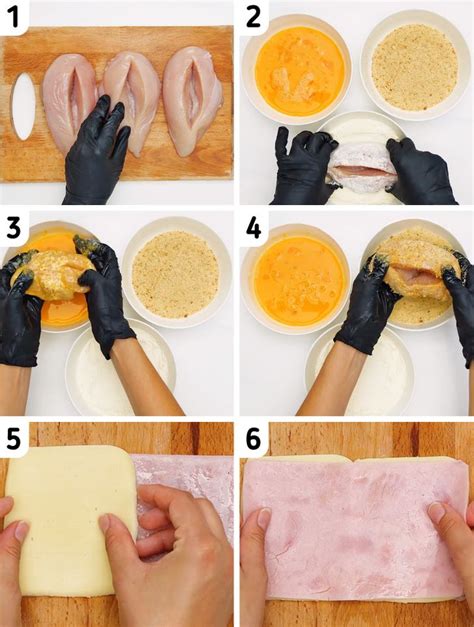 1

2

3

4

5

6