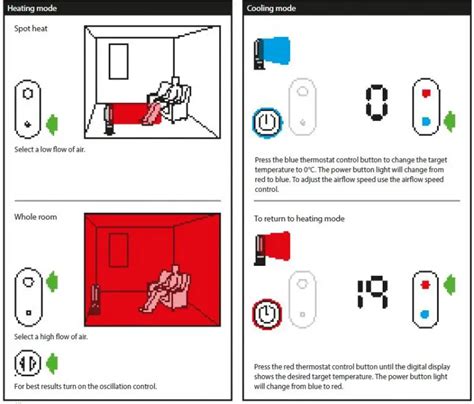 Heating mode

Spot heat

Select a low flow of air.

Whole room

Select a high flow of air.

For best results turn on the oscillation control.

Cooling mode

0

Press the blue thermostat control button to change the target temperature to 0°C. The power button light will change from red to blue. To adjust the airflow speed use the airflow speed control.

To return to heating mode

19

Press the red thermostat control button until the digital display shows the desired target temperature. The power button light will change from blue to red.