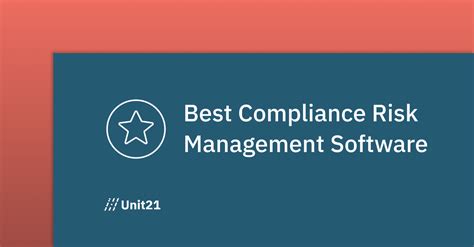 Best Compliance Risk Management Software

Unit21