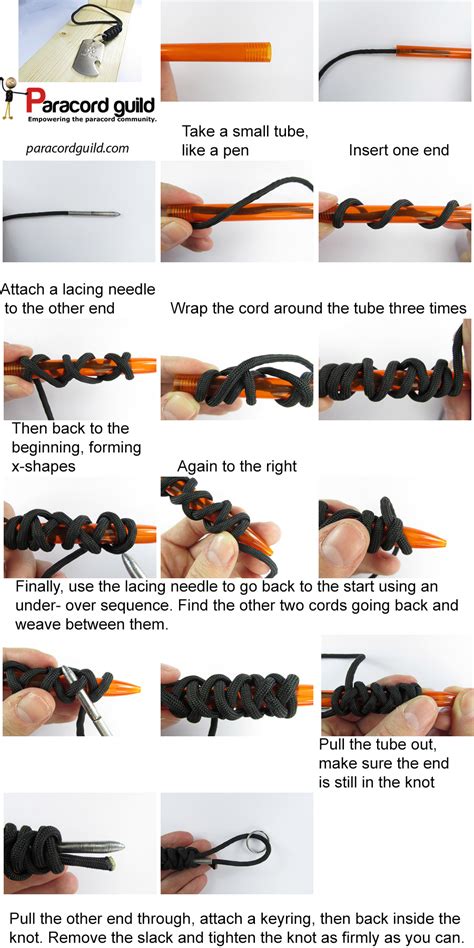 Paracord guild
Empowering the paracord community.

paracordguild.com

Take a small tube, like a pen

Insert one end

Attach a lacing needle to the other end

Wrap the cord around the tube three times

Then back to the beginning, forming x-shapes

Again to the right

Finally, use the lacing needle to go back to the start using an under- over sequence. Find the other two cords going back and weave between them.

Pull the tube out, make sure the end is still in the knot

Pull the other end through, attach a keyring, then back inside the knot. Remove the slack and tighten the knot as firmly as you can.