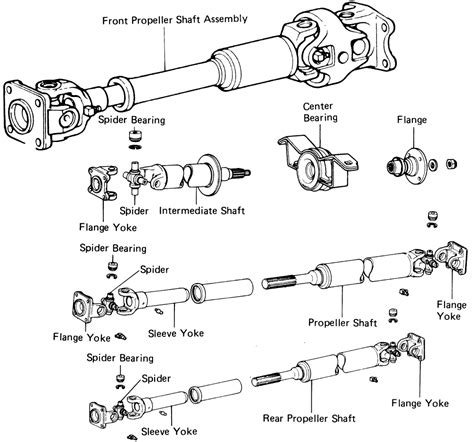 Front Propeller Shaft Assembly

Spider Bearing

Center Bearing

Flange

Spider

Intermediate Shaft

Flange Yoke

Spider Bearing

Spider

Flange Yoke

Sleeve Yoke

Propeller Shaft

Flange Yoke

Spider Bearing

Spider

Sleeve Yoke

Rear Propeller Shaft

Flange Yoke